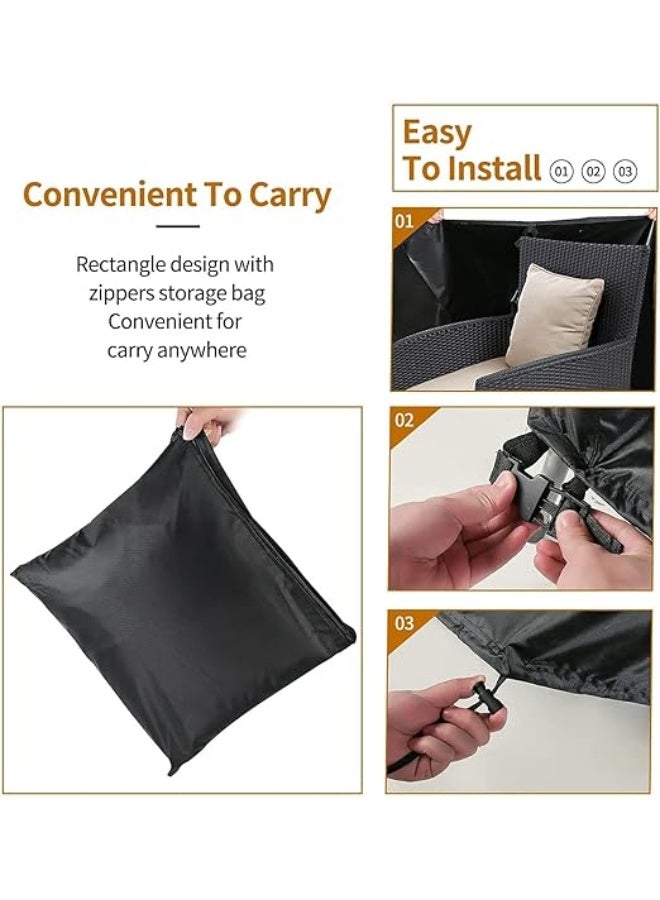 Convenient To Carry

Rectangle design with zippers storage bag Convenient for carry anywhere

Easy
To Install 01 02 03

01

02

03